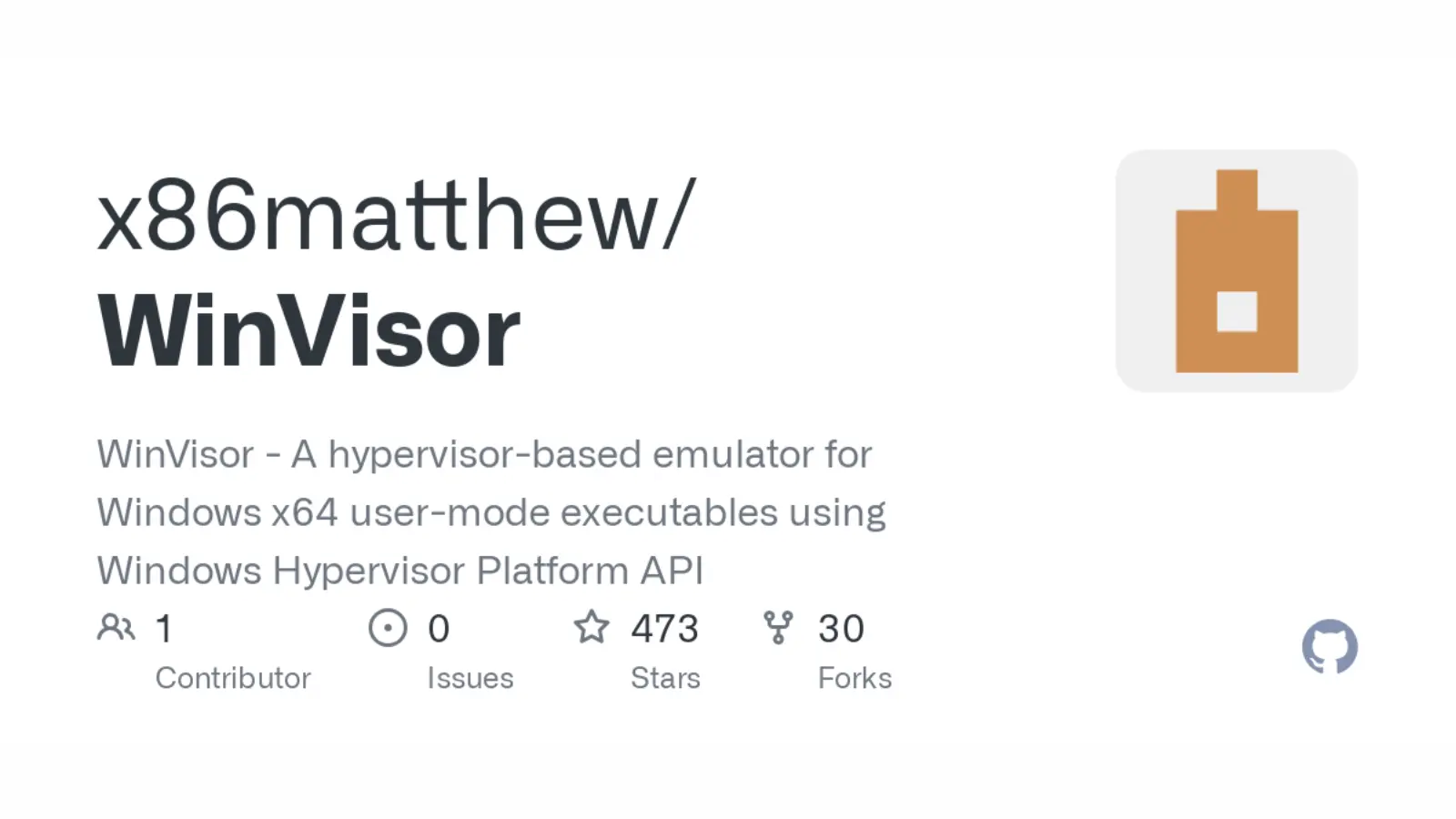 x86matthew/
WinVisor

WinVisor - A hypervisor-based emulator for Windows x64 user-mode executables using Windows Hypervisor Platform API

1
Contributor

0
Issues

473
Stars

30
Forks