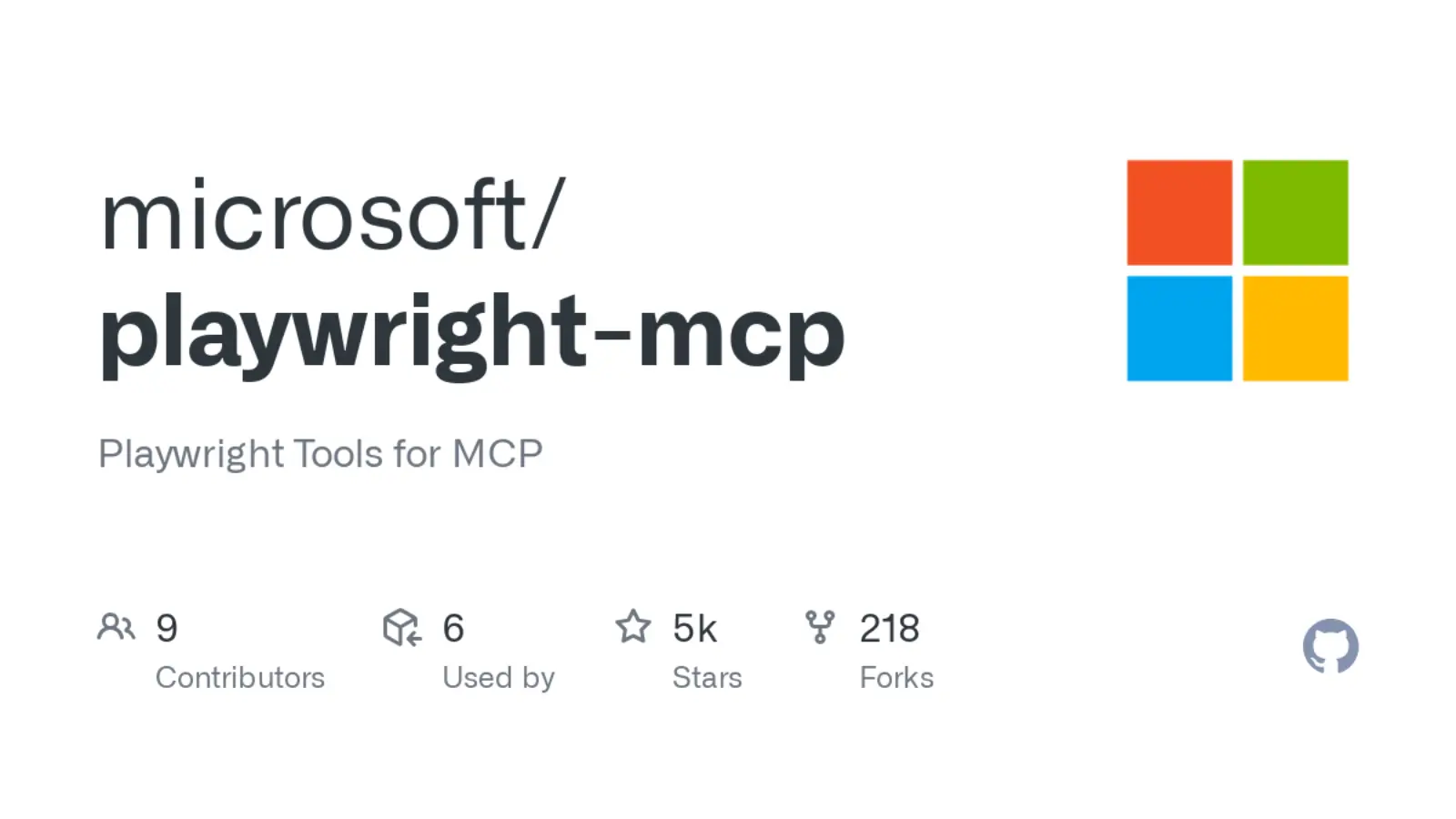 microsoft/
playwright-mcp

Playwright Tools for MCP

9
Contributors

6
Used by

5k
Stars

218
Forks